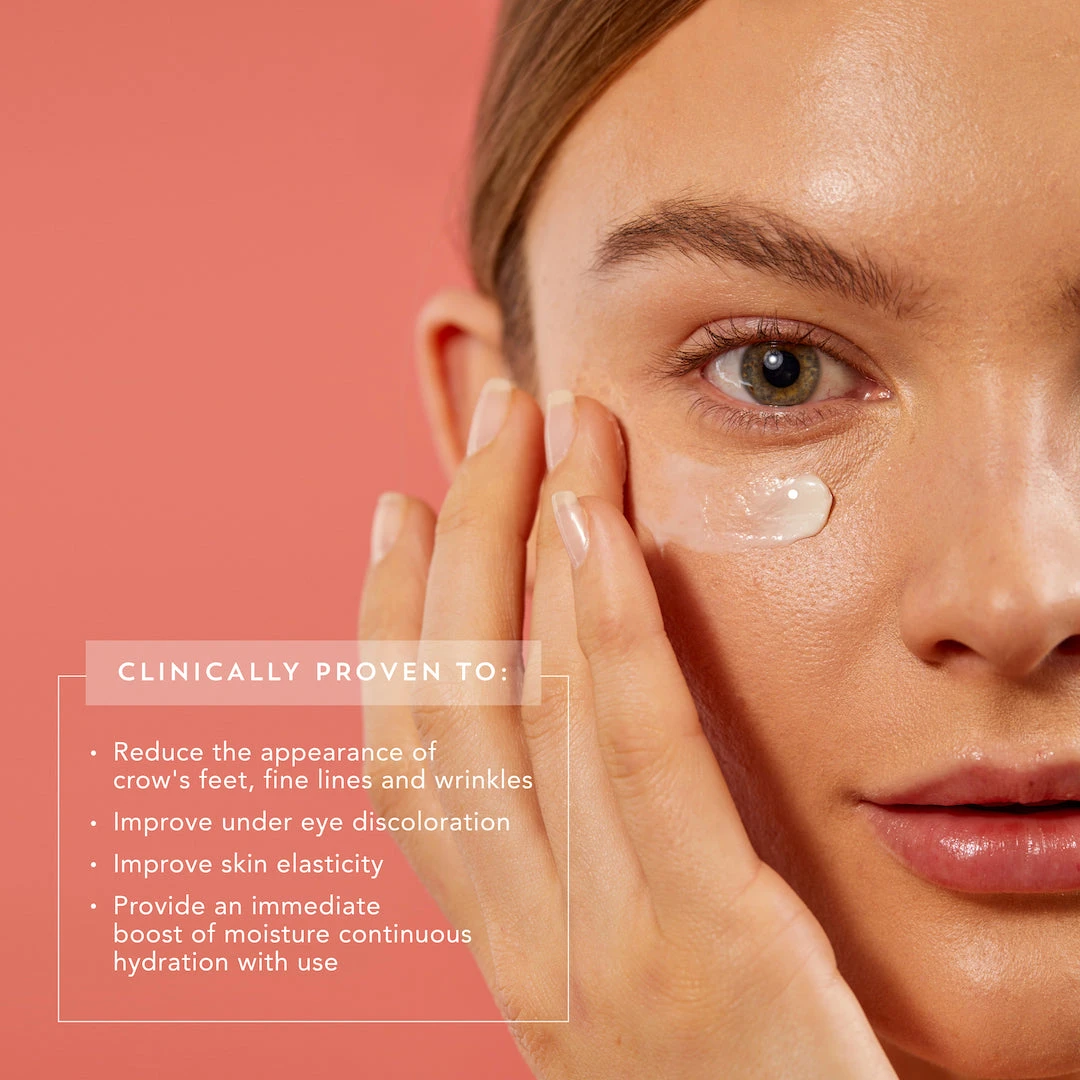 CLINICALLY PROVEN TO:

• Reduce the appearance of crow's feet, fine lines and wrinkles
• Improve under eye discoloration
• Improve skin elasticity
• Provide an immediate boost of moisture continuous hydration with use